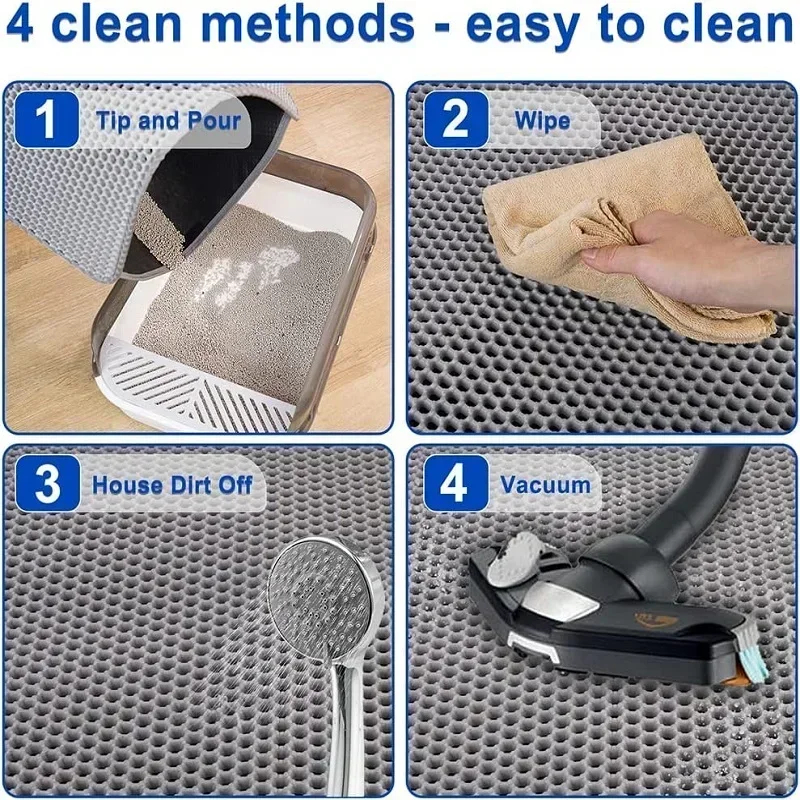 4 clean methods - easy to clean

1 Tip and Pour

2 Wipe

3 House Dirt Off

4 Vacuum