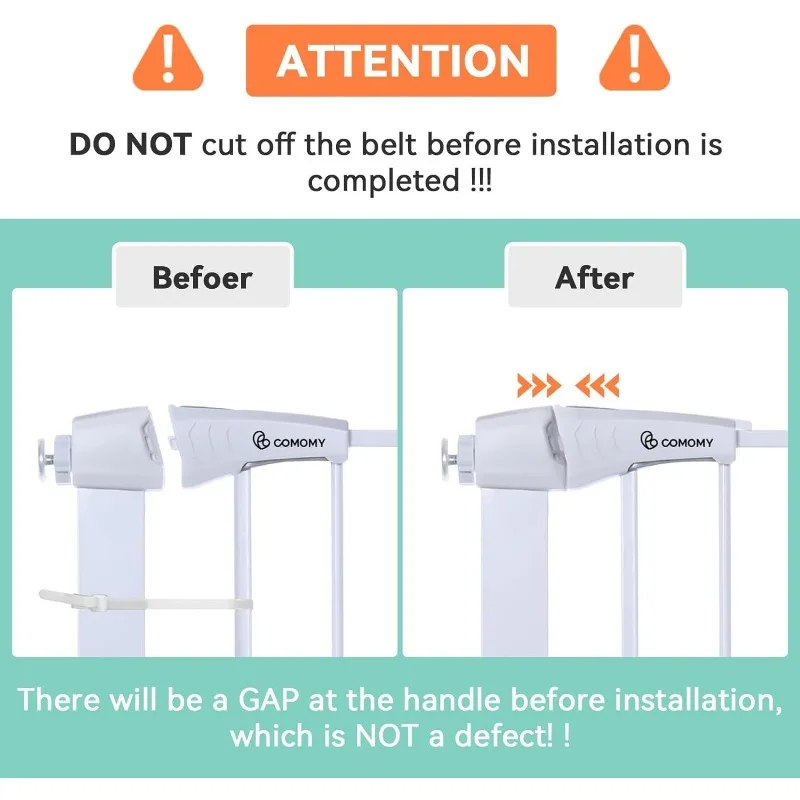 ATTENTION

DO NOT cut off the belt before installation is completed !!!

Befoer

COMOMY

After

COMOMY

There will be a GAP at the handle before installation, which is NOT a defect! !