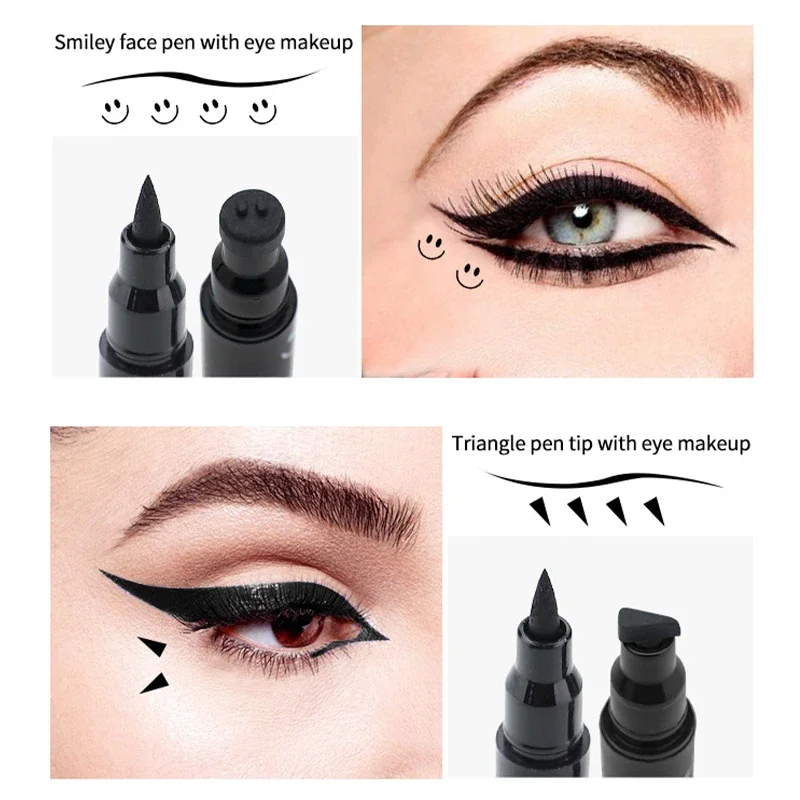 Smiley face pen with eye makeup

Triangle pen tip with eye makeup