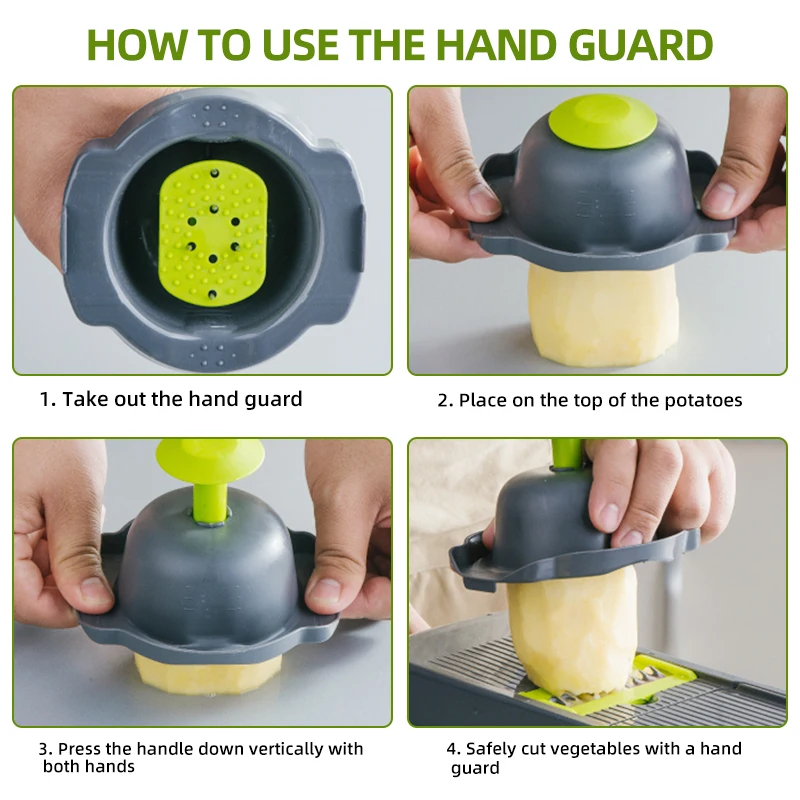 HOW TO USE THE HAND GUARD

1. Take out the hand guard

2. Place on the top of the potatoes

3. Press the handle down vertically with both hands

4. Safely cut vegetables with a hand guard