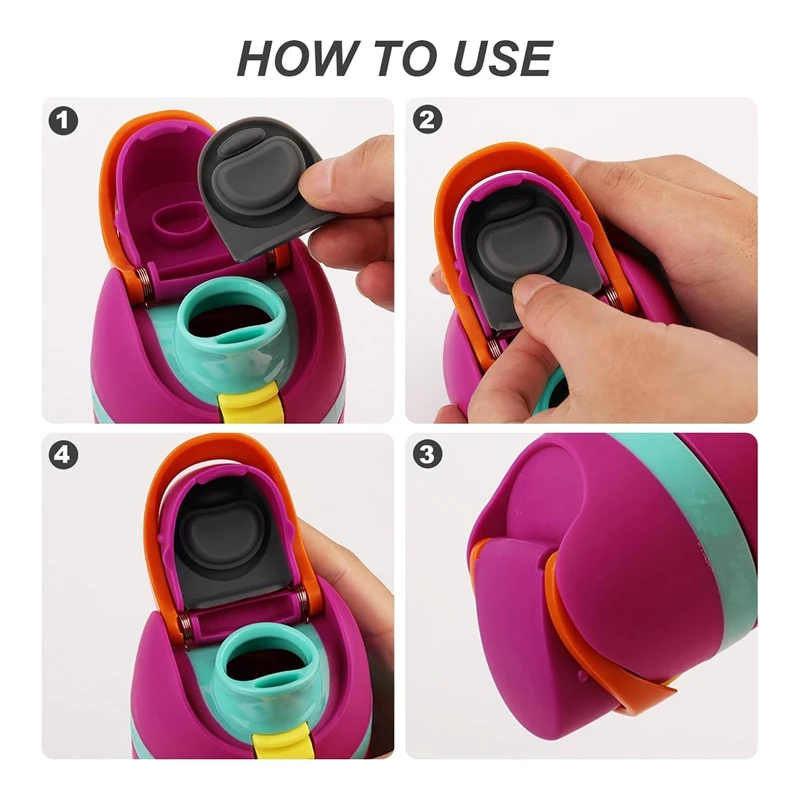 HOW TO USE

1

2

4

3